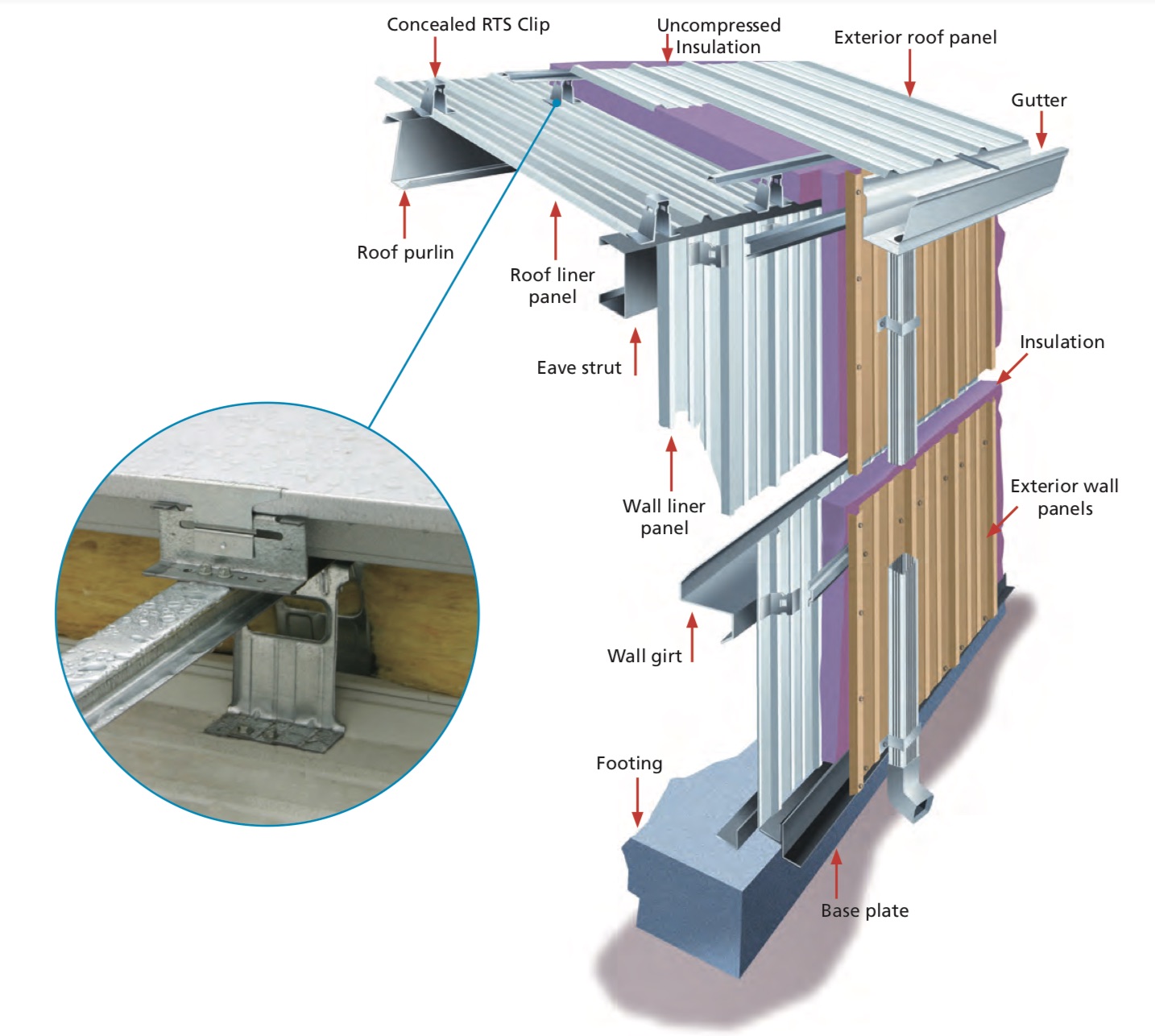 Concealed RTS Clip

Uncompressed Insulation

Exterior roof panel

Gutter

Roof purlin

Roof liner panel

Eave strut

Insulation

Wall liner panel

Exterior wall panels

Wall girt

Footing

Base plate